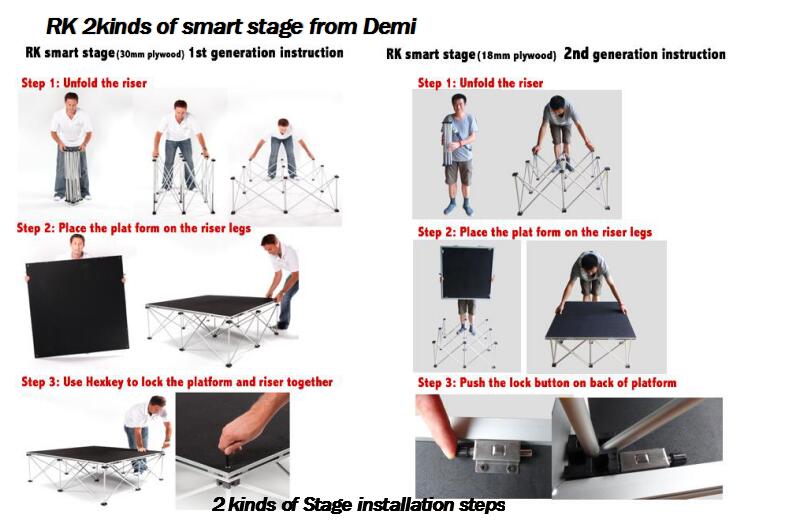 RK 2kinds of smart stage from Demi

RK smart stage(30mm plywood) 1st generation instruction

Step 1: Unfold the riser

Step 2: Place the plat form on the riser legs

Step 3: Use Hexkey to lock the platform and riser together

RK smart stage(18mm plywood) 2nd generation instruction

Step 1: Unfold the riser

Step 2: Place the plat form on the riser legs

Step 3: Push the lock button on back of platform

2 kinds of Stage installation steps