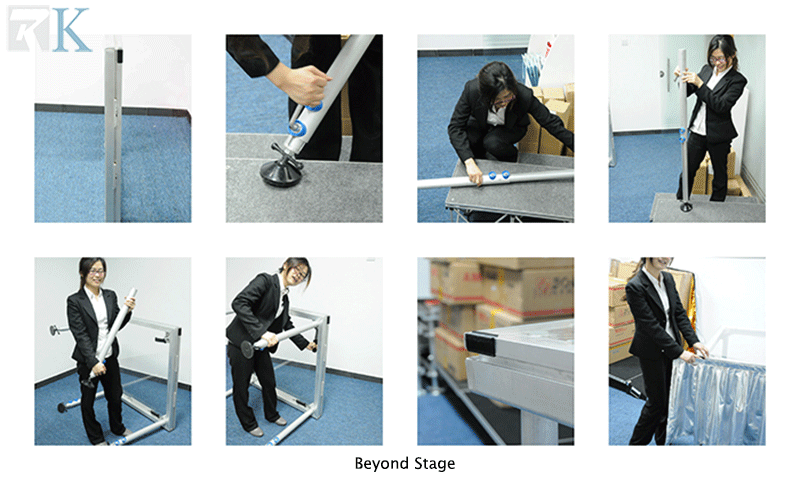 RK

Beyond Stage